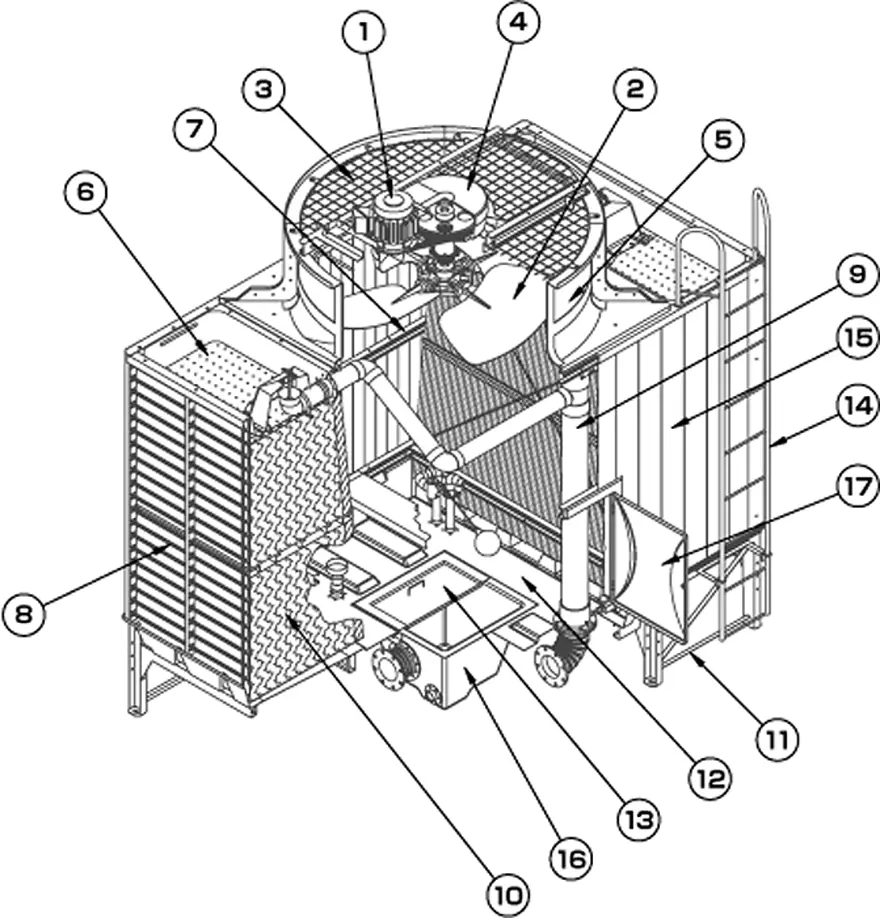 1
4
3
2
7
5
6
9
15
14
17
8
11
12
13
16
10