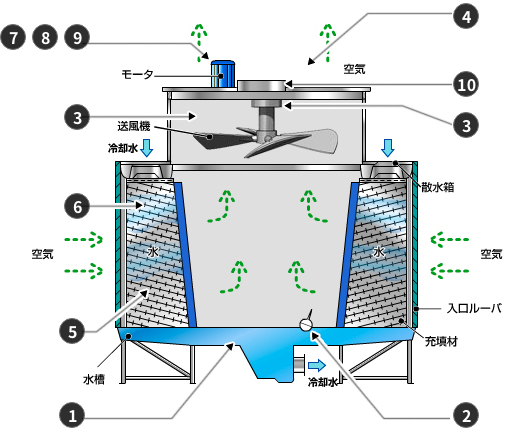 7 8 9

4

モータ

空気

10

3

送風機

3

冷却水

散水箱

6

空気

水

水

空気

入口ルーバ

5

充填材

水槽

冷却水

1

2